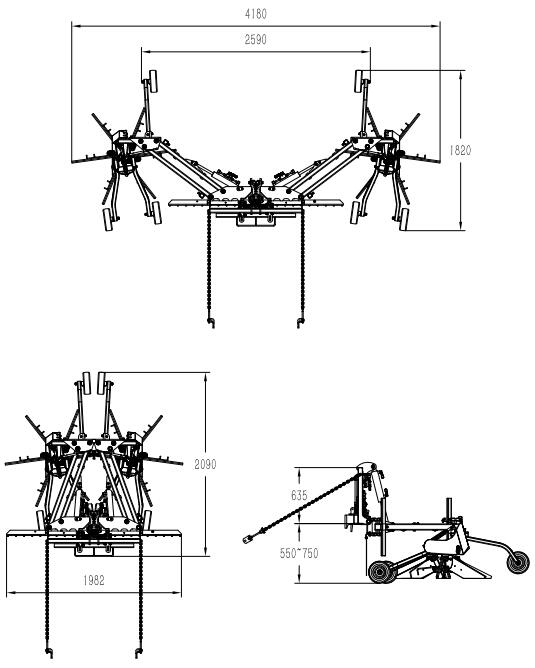 4180
2590
1820
2090
1982
635
550~750